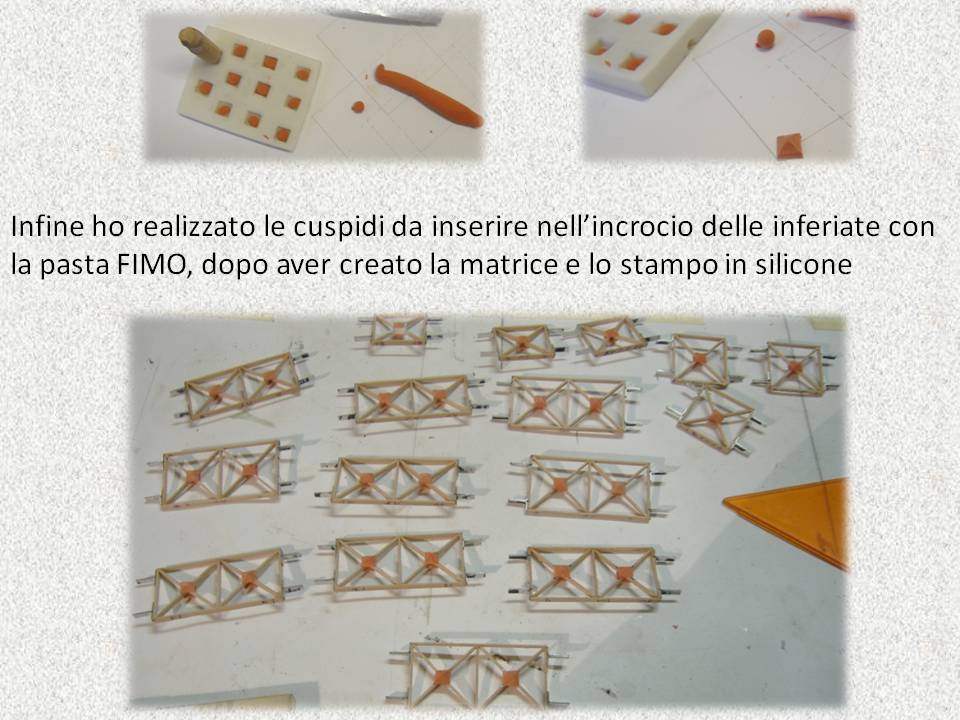 Infine ho realizzato le cuspidi da inserire nell’incrocio delle inferiate con la pasta FIMO, dopo aver creato la matrice e lo stampo in silicone