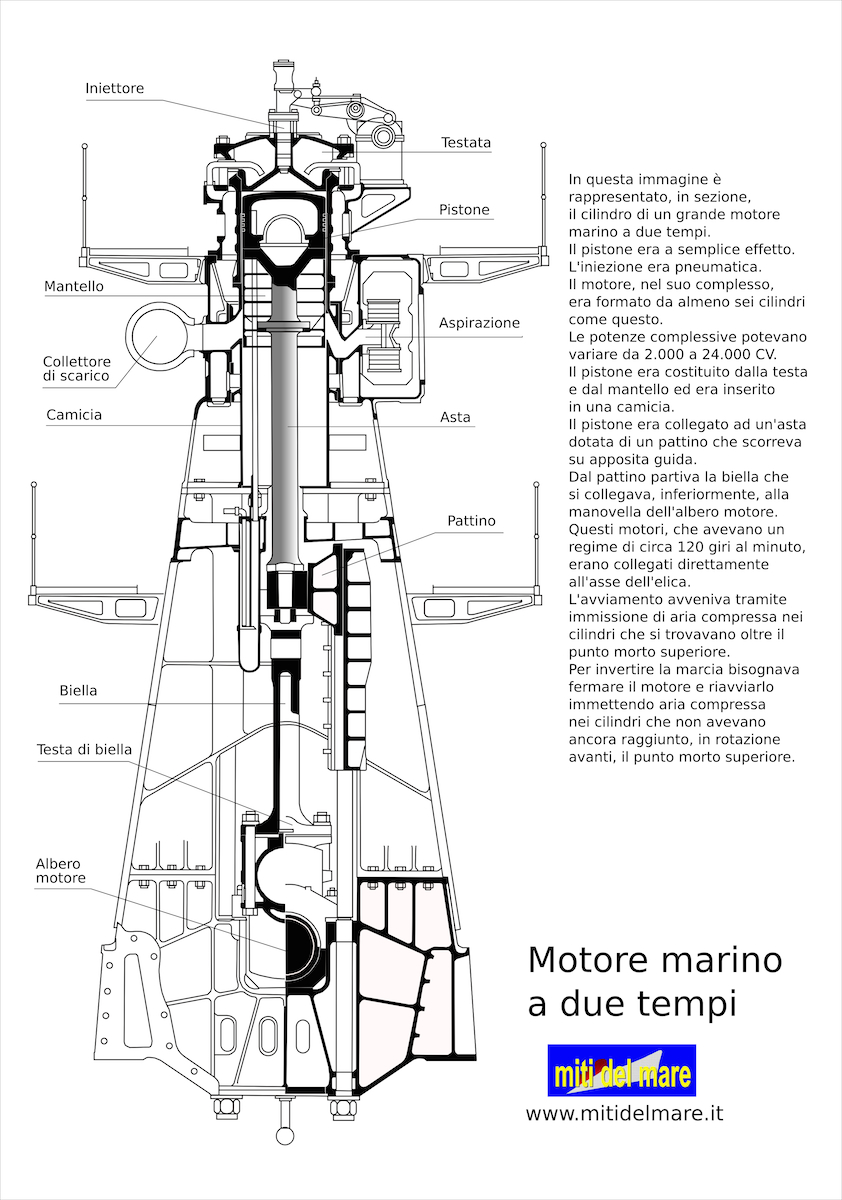 Iniettore

Testata

Pistone

Mantello

Aspirazione

Collettore di scarico

Camicia

Asta

Pattino

Biella

Testa di biella

Albero motore

In questa immagine è rappresentato, in sezione, il cilindro di un grande motore marino a due tempi.
Il pistone era a semplice effetto.
L'iniezione era pneumatica.
Il motore, nel suo complesso, era formato da almeno sei cilindri come questo.
Le potenze complessive potevano variare da 2.000 a 24.000 CV.
Il pistone era costituito dalla testa e dal mantello ed era inserito in una camicia.
Il pistone era collegato ad un'asta dotata di un pattino che scorreva su apposita guida.
Dal pattino partiva la biella che si collegava, inferiormente, alla manovella dell'albero motore.
Questi motori, che avevano un regime di circa 120 giri al minuto, erano collegati direttamente all'asse dell'elica.
L'avviamento avveniva tramite immissione di aria compressa nei cilindri che si trovavano oltre il punto morto superiore.
Per invertire la marcia bisognava fermare il motore e riavviarlo immettendo aria compressa nei cilindri che non avevano ancora raggiunto, in rotazione avanti, il punto morto superiore.

Motore marino a due tempi

miti del mare

www.mitidelmare.it